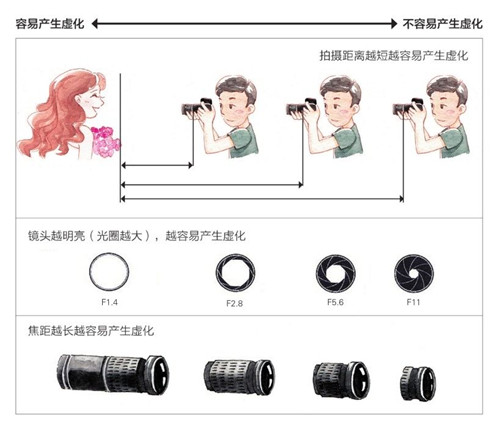 容易产生虚化 不容易产生虚化

拍摄距离越短越容易产生虚化

镜头越明亮（光圈越大），越容易产生虚化

F1.4 F2.8 F5.6 F11

焦距越长越容易产生虚化