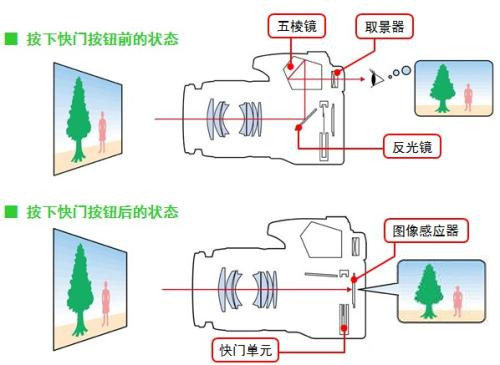 ■ 按下快门按钮前的状态

五棱镜

取景器

反光镜

■ 按下快门按钮后的状态

图像感应器

快门单元